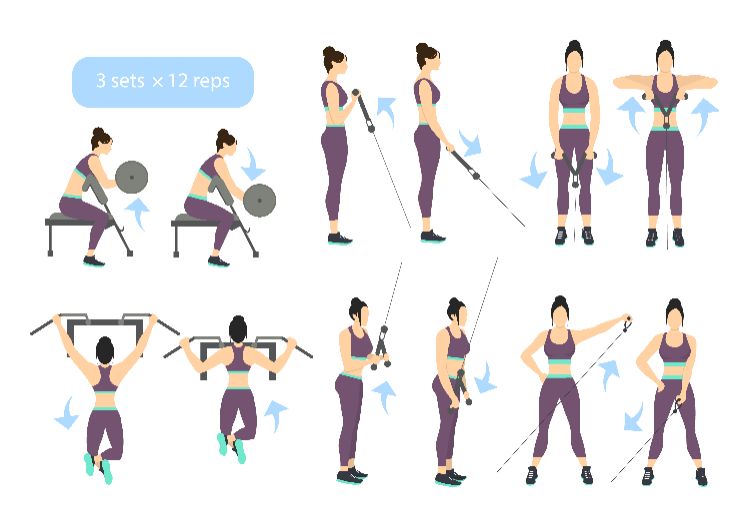 3 sets × 12 reps